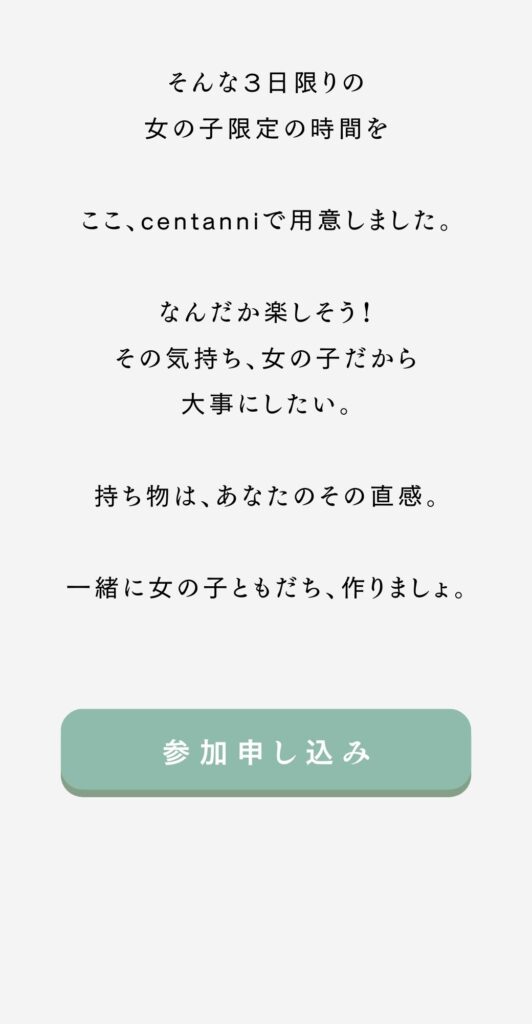 そんな３日限りの
女の子限定の時間を

ここ、centanniで用意しました。

なんだか楽しそう！
その気持ち、女の子だから
大事にしたい。

持ち物は、あなたのその直感。

一緒に女の子ともだち、作りましょ。

参加申し込み